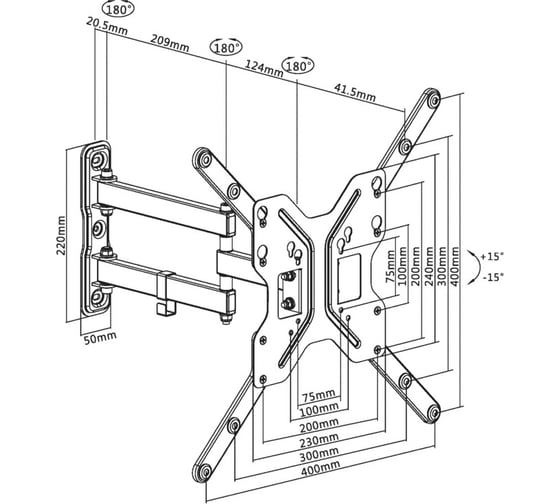 180°
20.5mm
209mm
180°
124mm
180°
41.5mm
220mm
50mm
75mm
100mm
200mm
240mm
300mm
400mm
+15°
-15°
75mm
100mm
200mm
230mm
300mm
400mm