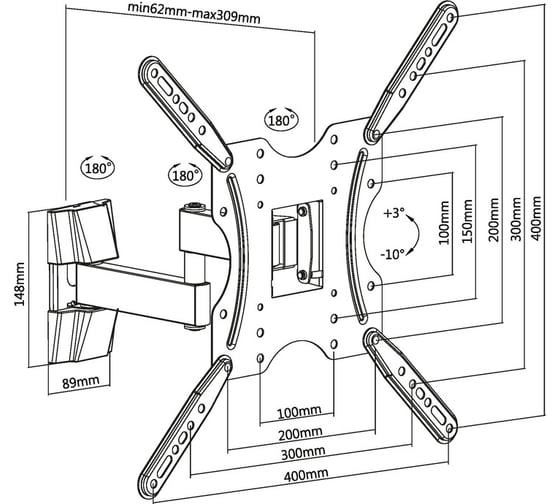 min62mm-max309mm

180°

180°

180°

+3°

-10°

100mm

150mm

200mm

300mm

400mm

148mm

89mm

100mm

200mm

300mm

400mm