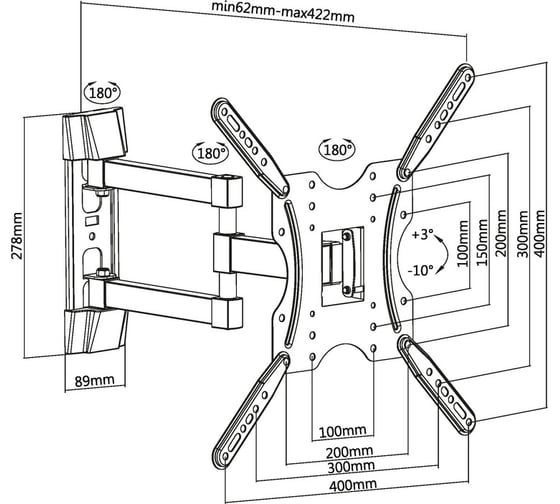 min62mm-max422mm

180°

180°

180°

278mm

+3°

-10°

100mm
150mm
200mm
300mm
400mm

89mm

100mm
200mm
300mm
400mm