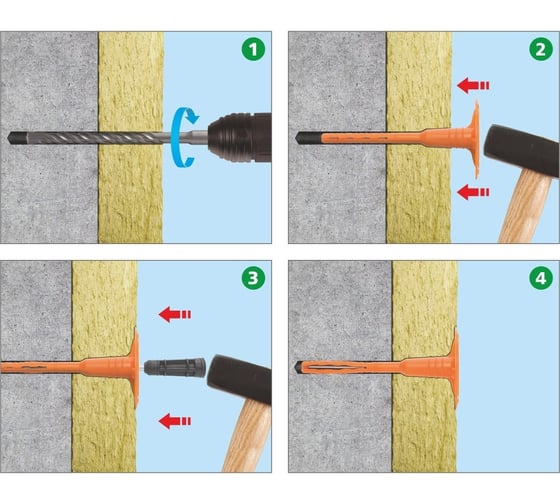 1

2

3

4