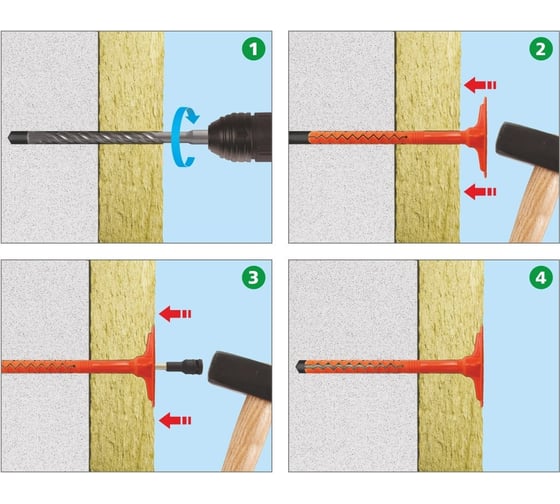 1

2

3

4