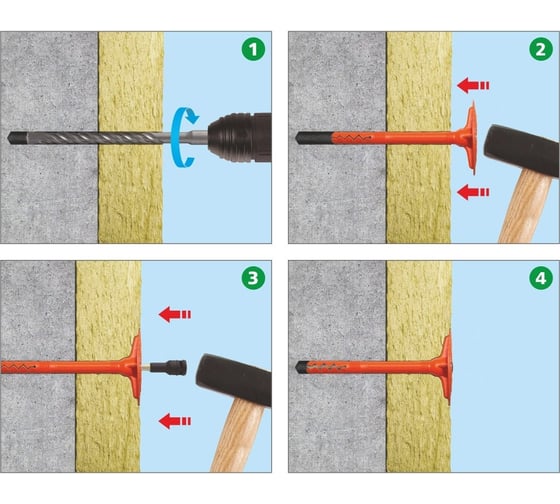 1

2

3

4