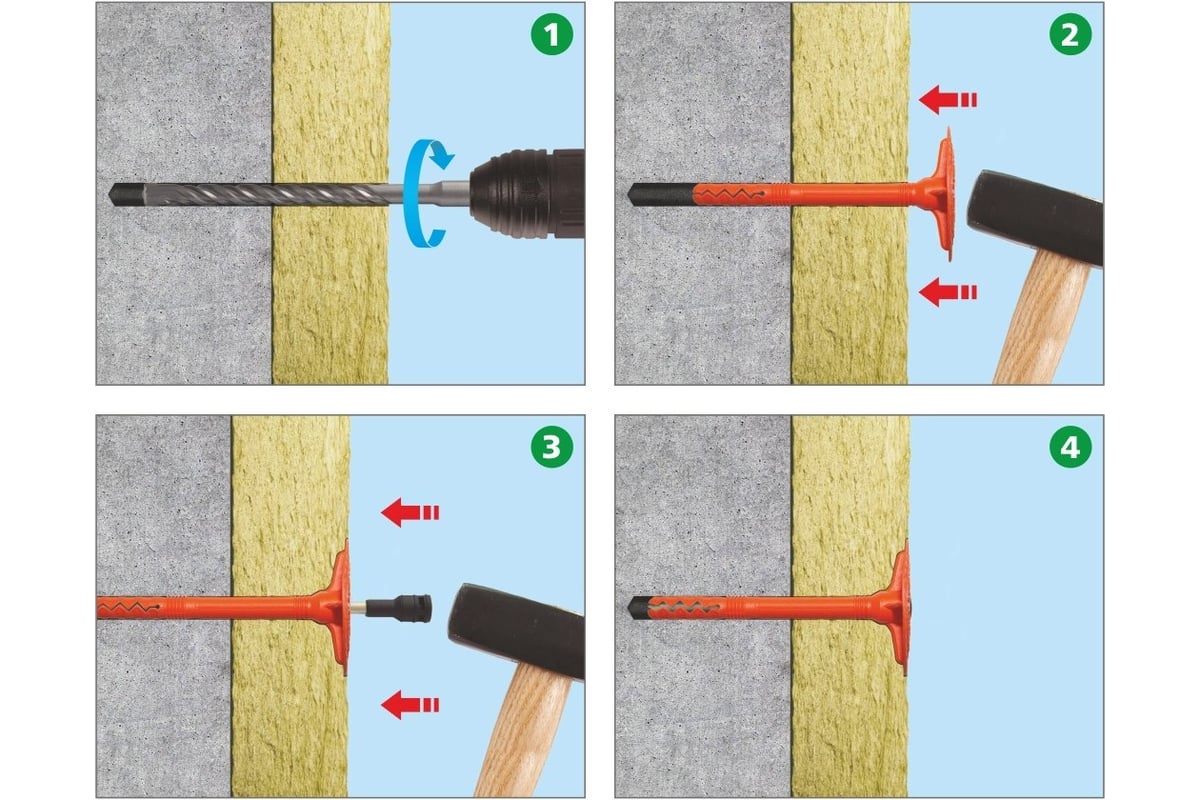 1

2

3

4