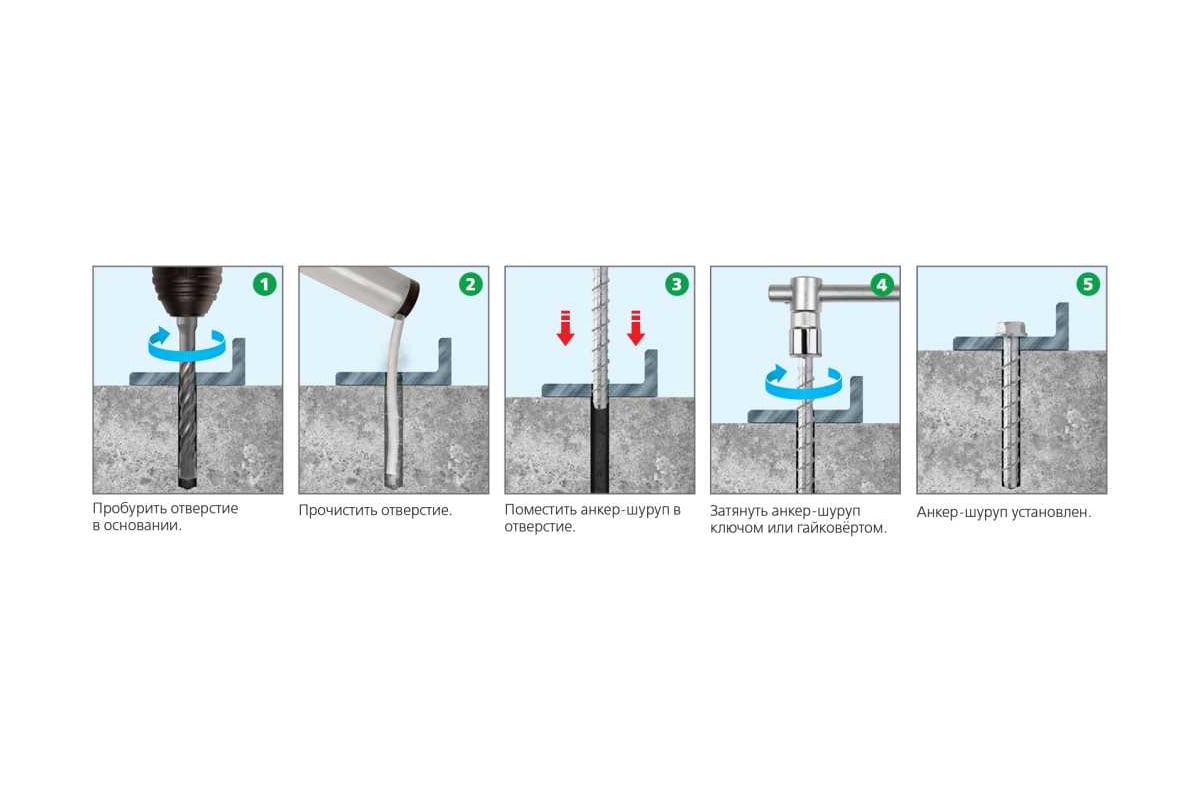 1

Пробурить отверстие в основании.

2

Прочистить отверстие.

3

Поместить анкер-шуруп в отверстие.

4

Затянуть анкер-шуруп ключом или гайковёртом.

5

Анкер-шуруп установлен.