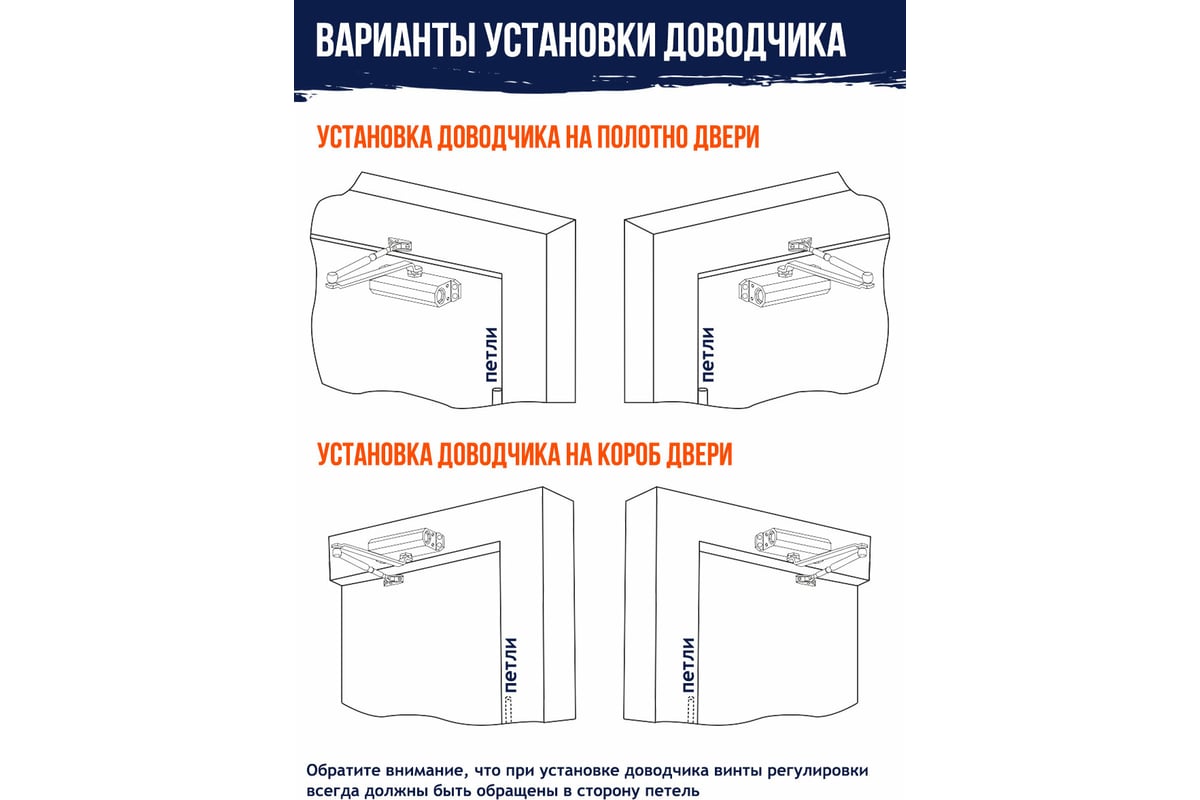 ВАРИАНТЫ УСТАНОВКИ ДОВОДЧИКА

УСТАНОВКА ДОВОДЧИКА НА ПОЛОТНО ДВЕРИ

петли

петли

УСТАНОВКА ДОВОДЧИКА НА КОРОБ ДВЕРИ

петли

петли

Обратите внимание, что при установке доводчика винты регулировки всегда должны быть обращены в сторону петель