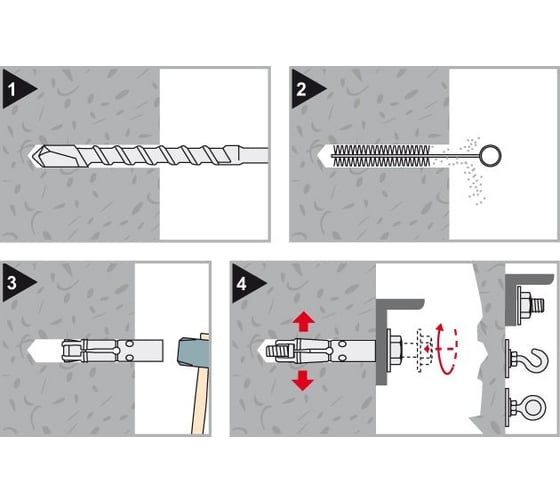 1
2
3
4