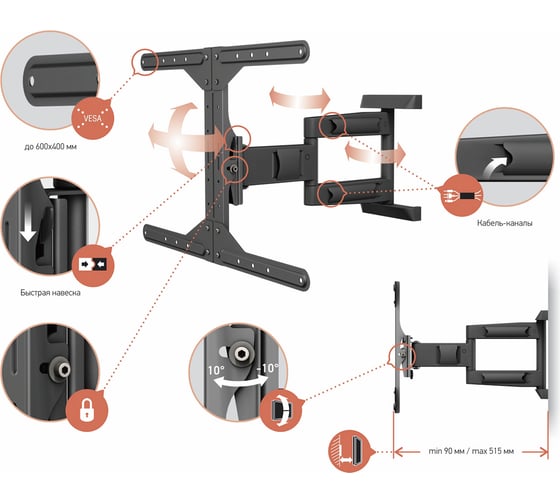 VESA

до 600x400 мм

Кабель-каналы

Быстрая навеска

10°

-10°

min 90 мм / max 515 мм