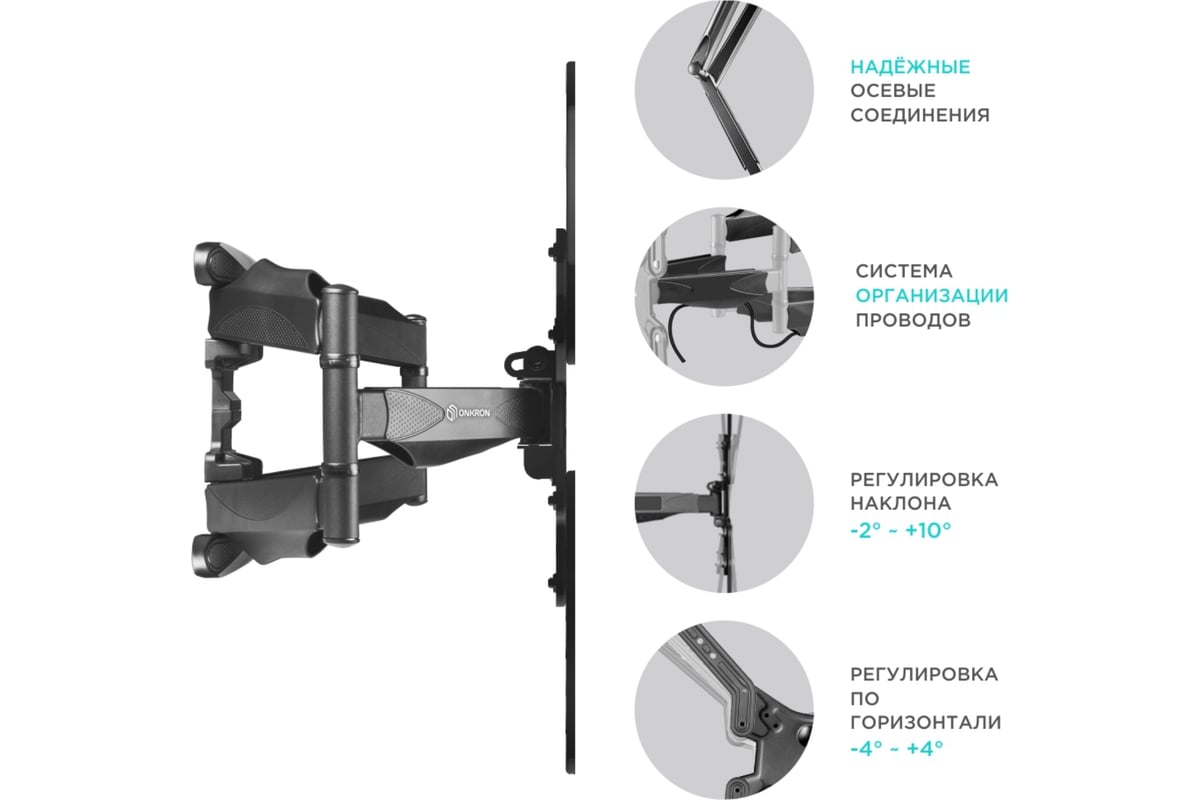 ONKRON

НАДЁЖНЫЕ
ОСЕВЫЕ
СОЕДИНЕНИЯ

СИСТЕМА
ОРГАНИЗАЦИИ
ПРОВОДОВ

РЕГУЛИРОВКА
НАКЛОНА
-2° ~ +10°

РЕГУЛИРОВКА
ПО
ГОРИЗОНТАЛИ
-4° ~ +4°