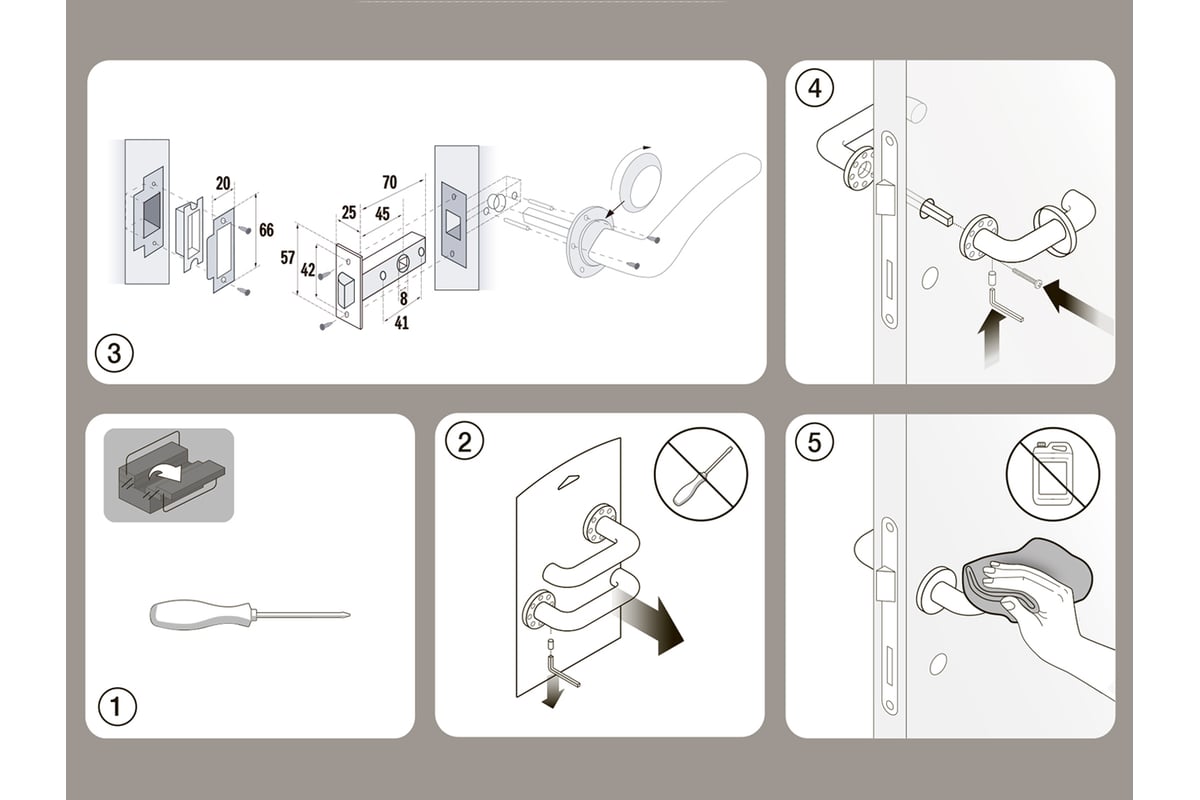 20
66
70
25
45
57
42
8
41
3
4
1
2
5