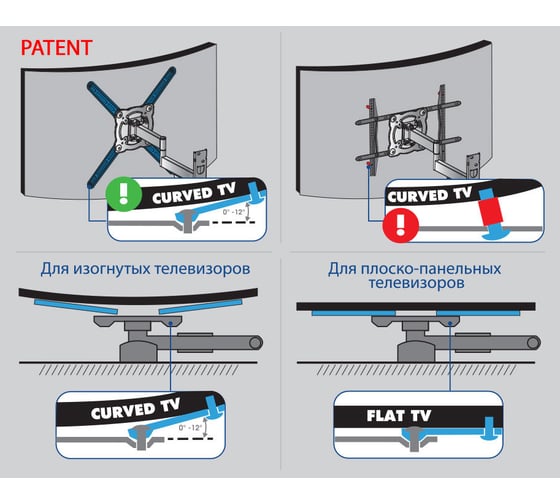 PATENT

CURVED TV

0° -12°

CURVED TV

Для изогнутых телевизоров

CURVED TV

0° -12°

Для плоско-панельных телевизоров

FLAT TV