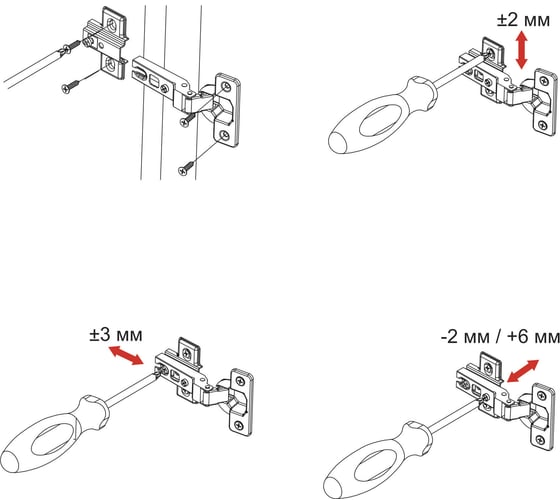 ±2 мм

±3 мм

-2 мм / +6 мм