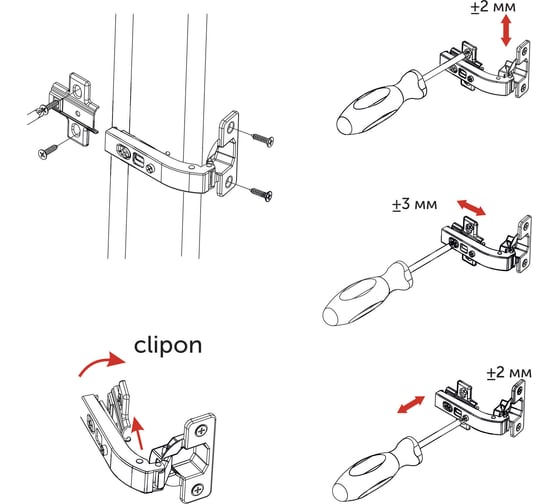 ±2 мм

±3 мм

clipon

±2 мм