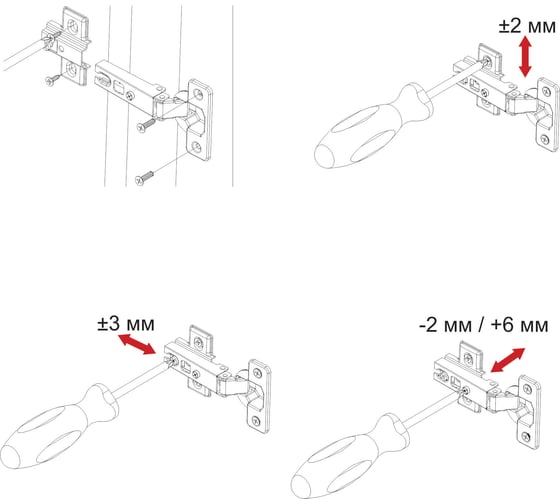 ±2 мм

±3 мм

-2 мм / +6 мм