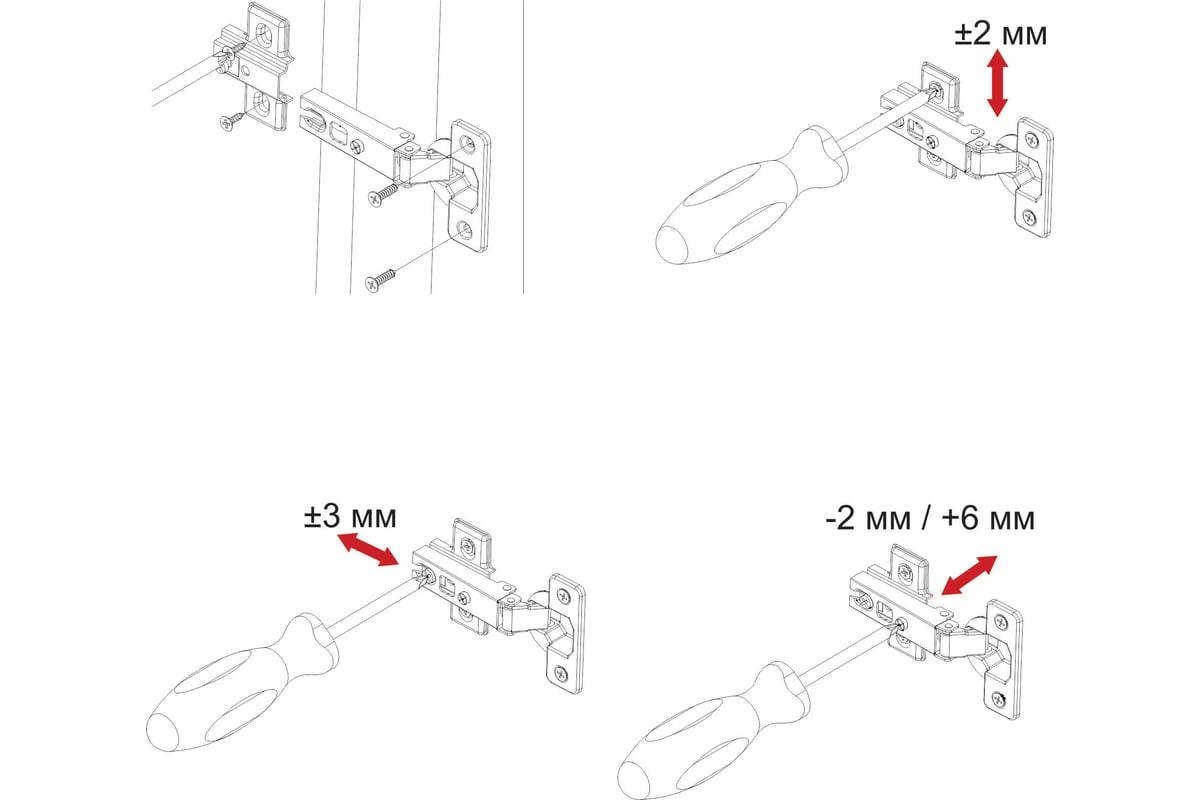 ±2 мм

±3 мм

-2 мм / +6 мм