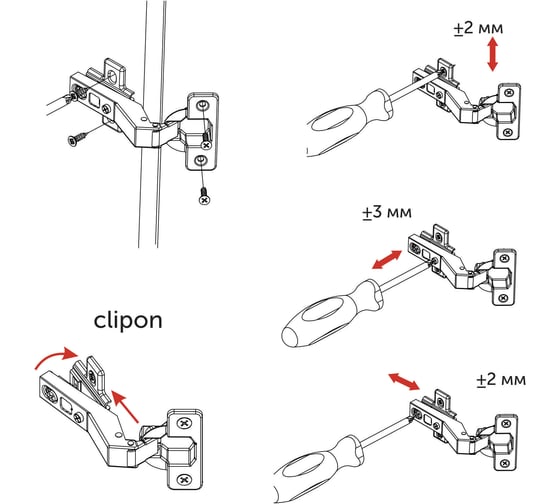 ±2 мм

±3 мм

clipon

±2 мм