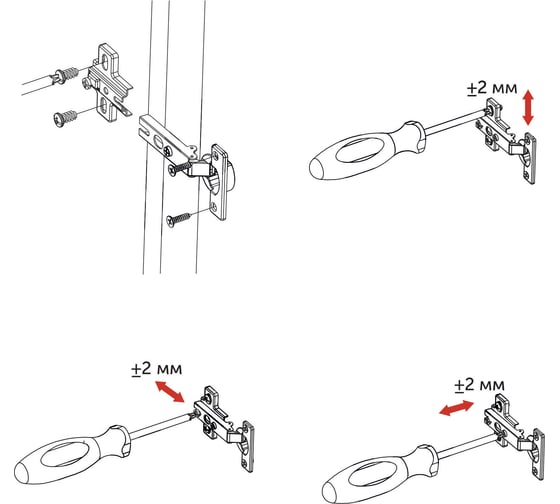 ±2 мм

±2 мм

±2 мм