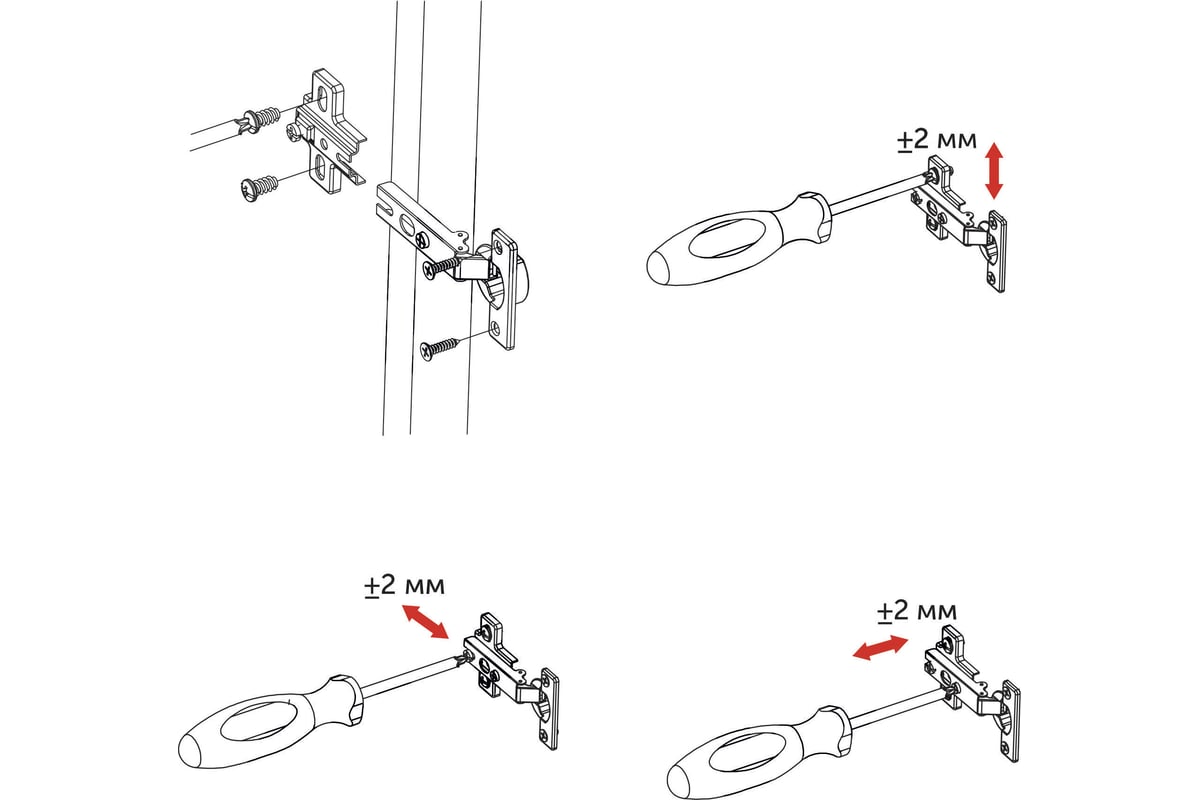 ±2 мм

±2 мм

±2 мм