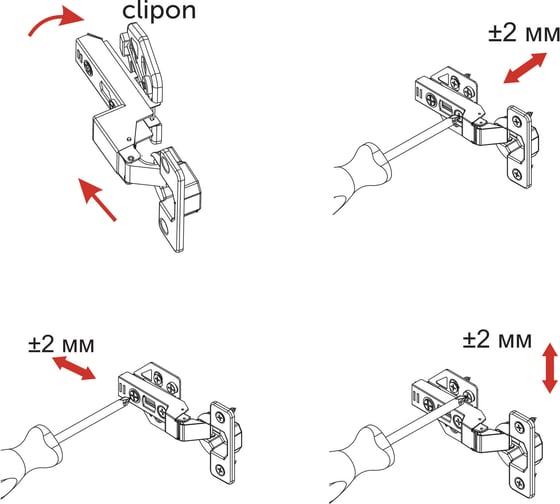 clipon

±2 мм

±2 мм

±2 мм