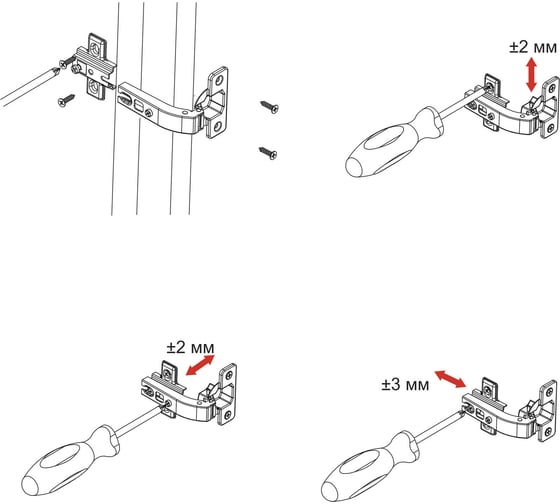 ±2 мм

±2 мм

±3 мм