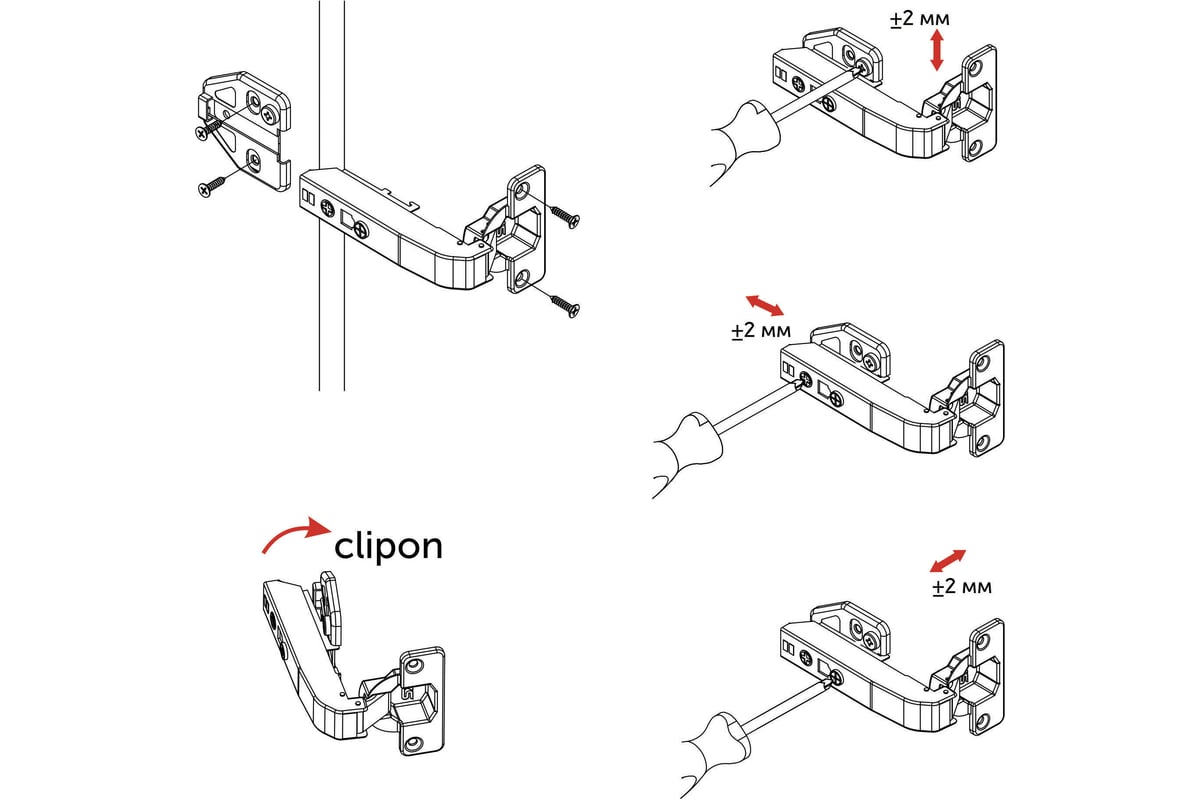 ±2 мм

±2 мм

clipon

±2 мм