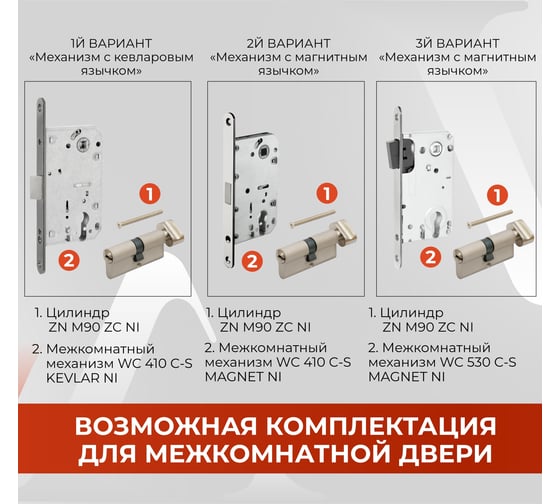 1Й ВАРИАНТ
«Механизм с кевларовым язычком»

1

2

1. Цилиндр ZN M90 ZC NI

2. Межкомнатный механизм WC 410 C-S KEVLAR NI

2Й ВАРИАНТ
«Механизм с магнитным язычком»

1

2

1. Цилиндр ZN M90 ZC NI

2. Межкомнатный механизм WC 410 C-S MAGNET NI

3Й ВАРИАНТ
«Механизм с магнитным язычком»

1

2

1. Цилиндр ZN M90 ZC NI

2. Межкомнатный механизм WC 530 C-S MAGNET NI

ВОЗМОЖНАЯ КОМПЛЕКТАЦИЯ ДЛЯ МЕЖКОМНАТНОЙ ДВЕРИ