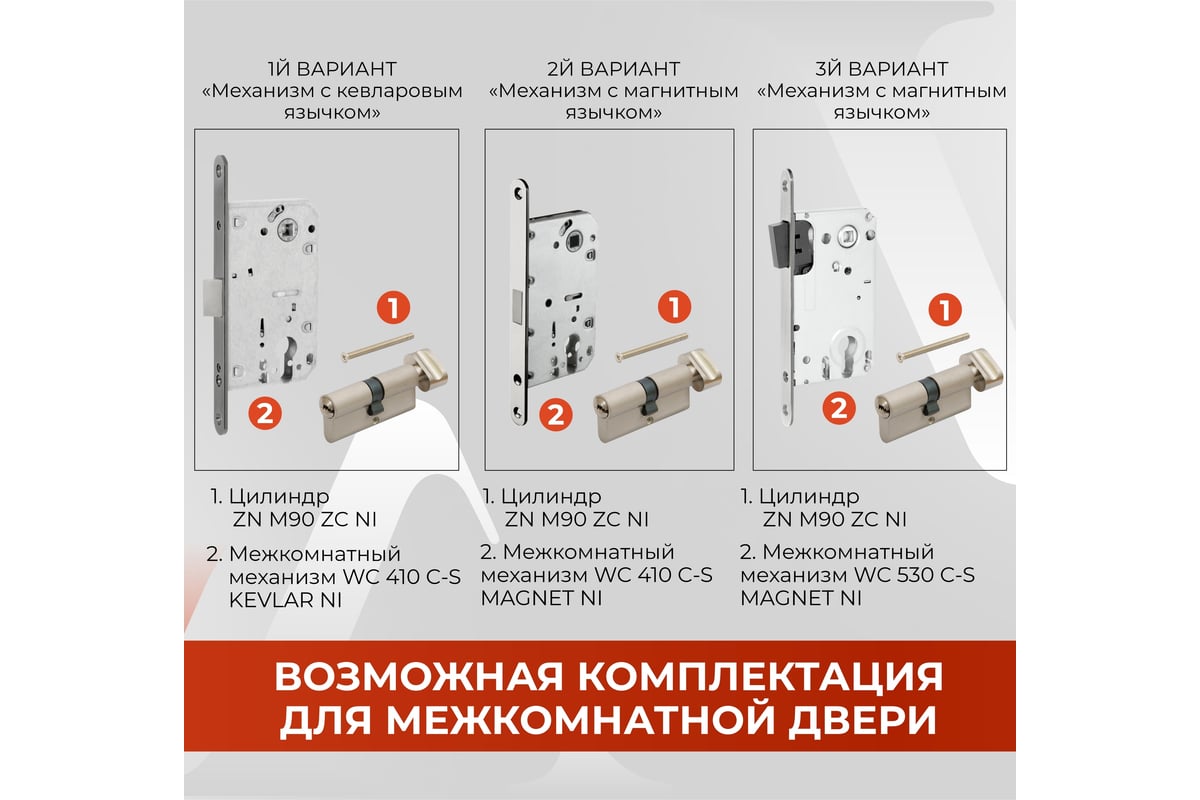 1Й ВАРИАНТ
«Механизм с кевларовым язычком»

1

2

1. Цилиндр
ZN M90 ZC NI

2. Межкомнатный механизм WC 410 C-S KEVLAR NI

2Й ВАРИАНТ
«Механизм с магнитным язычком»

1

2

1. Цилиндр
ZN M90 ZC NI

2. Межкомнатный механизм WC 410 C-S MAGNET NI

3Й ВАРИАНТ
«Механизм с магнитным язычком»

1

2

1. Цилиндр
ZN M90 ZC NI

2. Межкомнатный механизм WC 530 C-S MAGNET NI

ВОЗМОЖНАЯ КОМПЛЕКТАЦИЯ
ДЛЯ МЕЖКОМНАТНОЙ ДВЕРИ