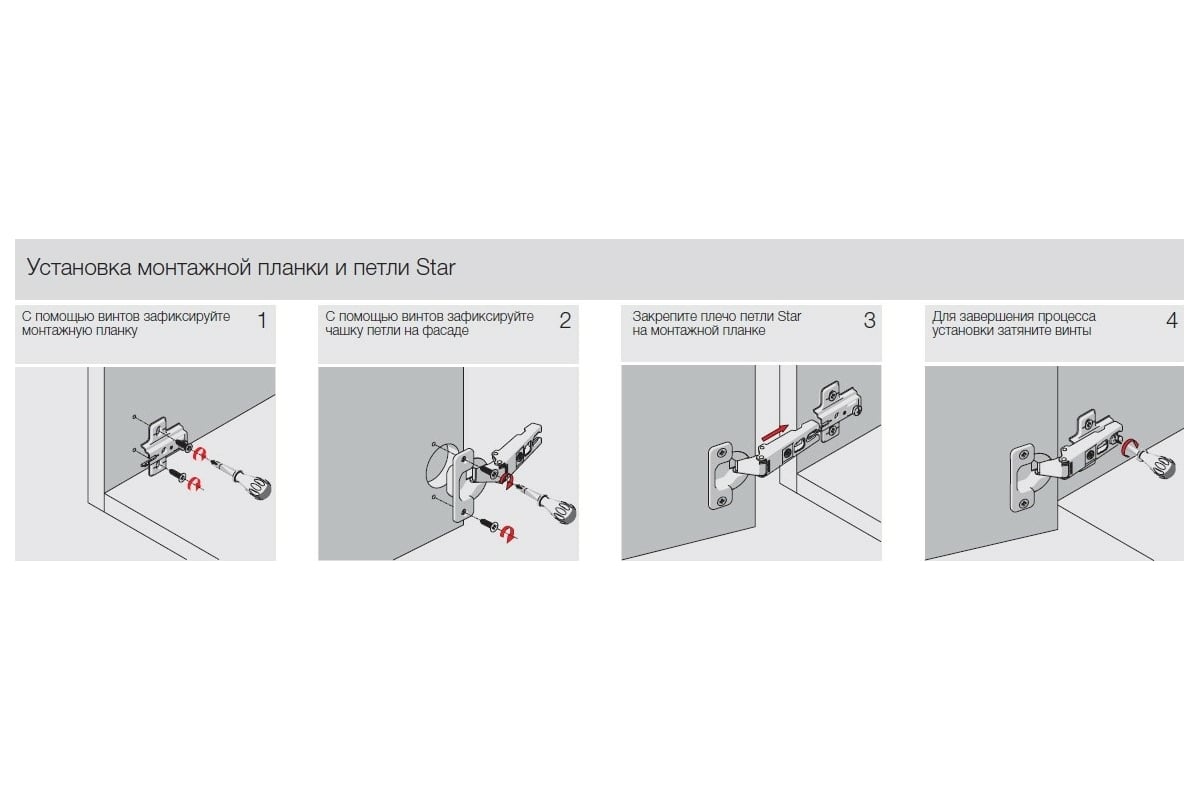 Установка монтажной планки и петли Star

С помощью винтов зафиксируйте монтажную планку 1

С помощью винтов зафиксируйте чашку петли на фасаде 2

Закрепите плечо петли Star на монтажной планке 3

Для завершения процесса установки затяните винты 4