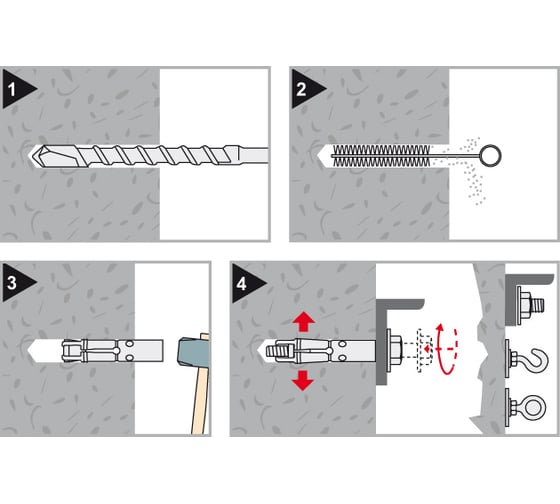 1
2
3
4