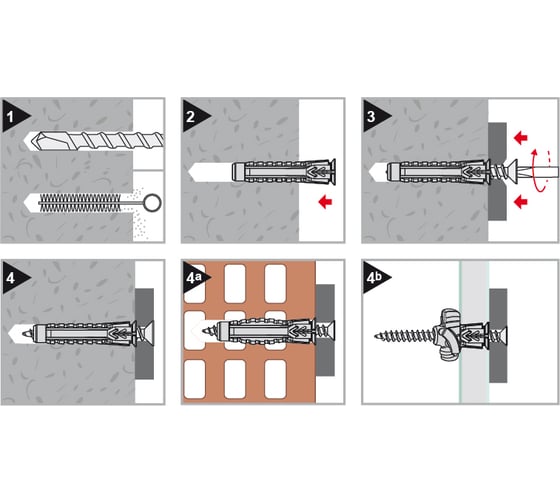 1

2

3

4

4a

4b