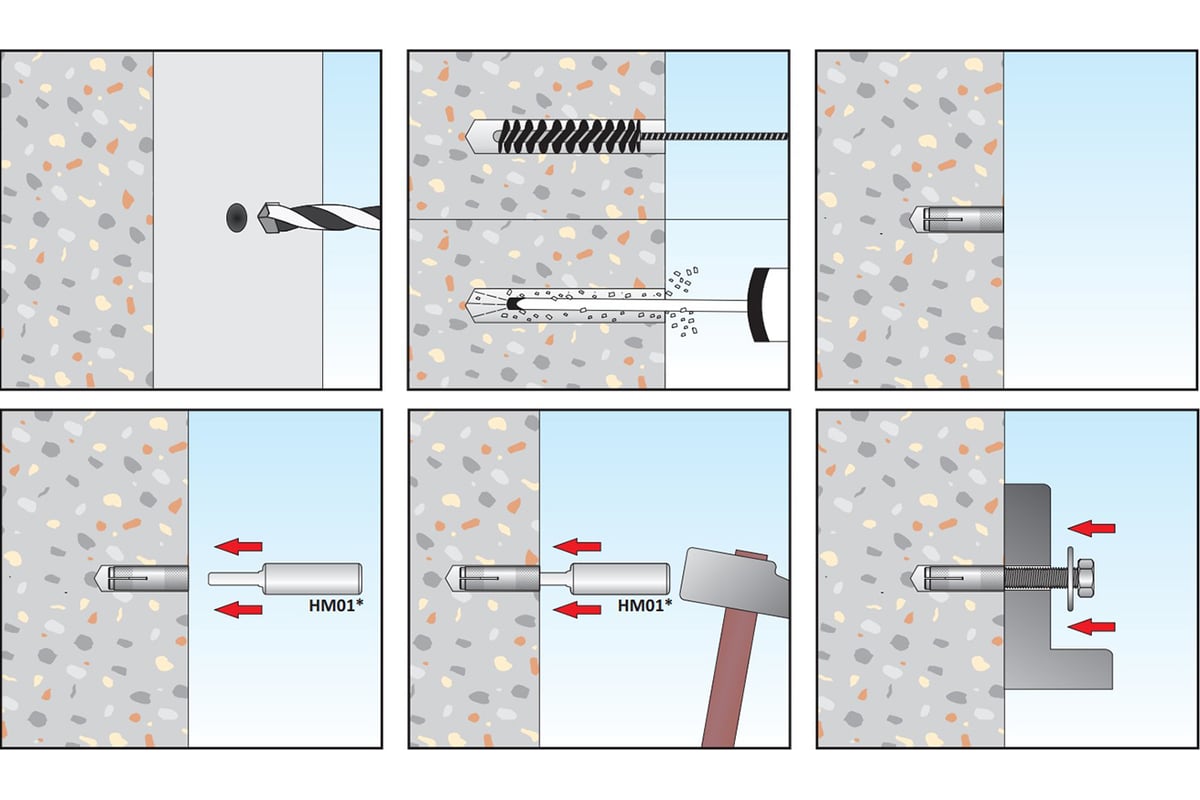 HM01*

HM01*