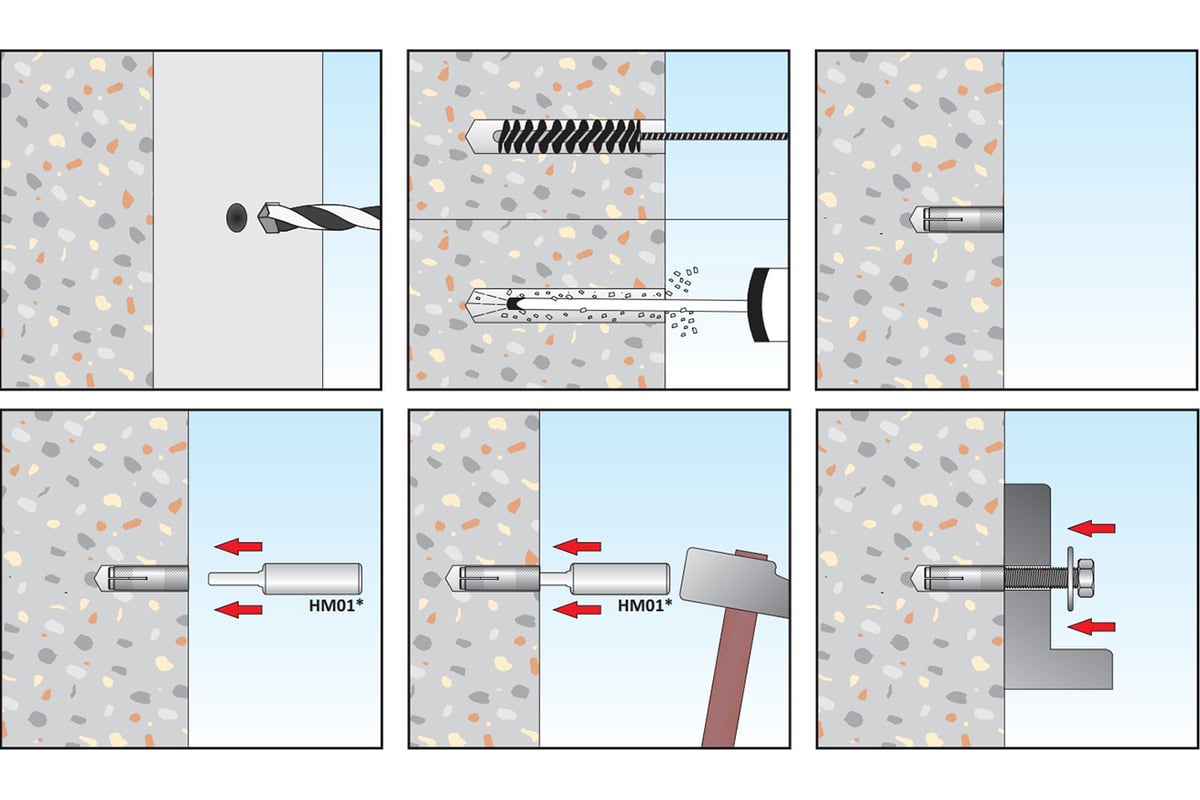 HM01*

HM01*