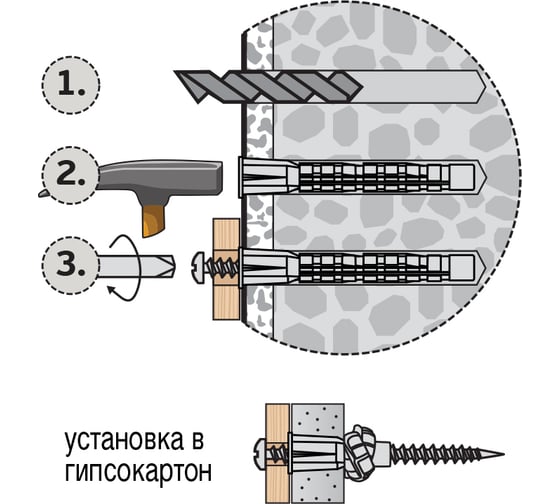 1.

2.

3.

установка в гипсокартон