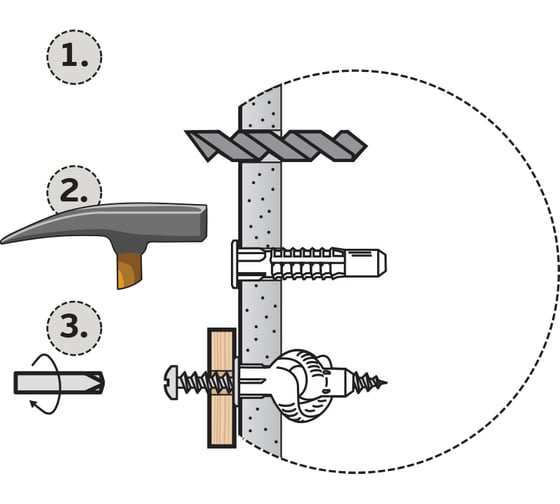 1.

2.

3.