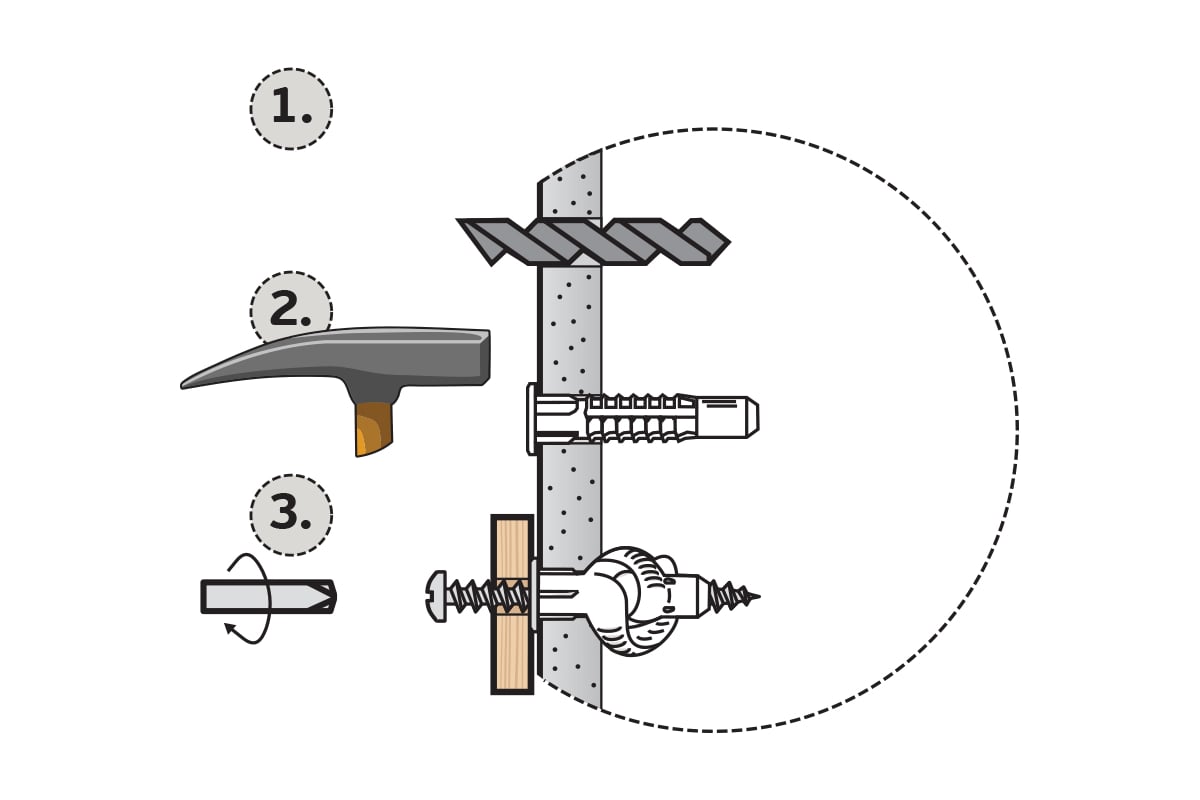 1.

2.

3.