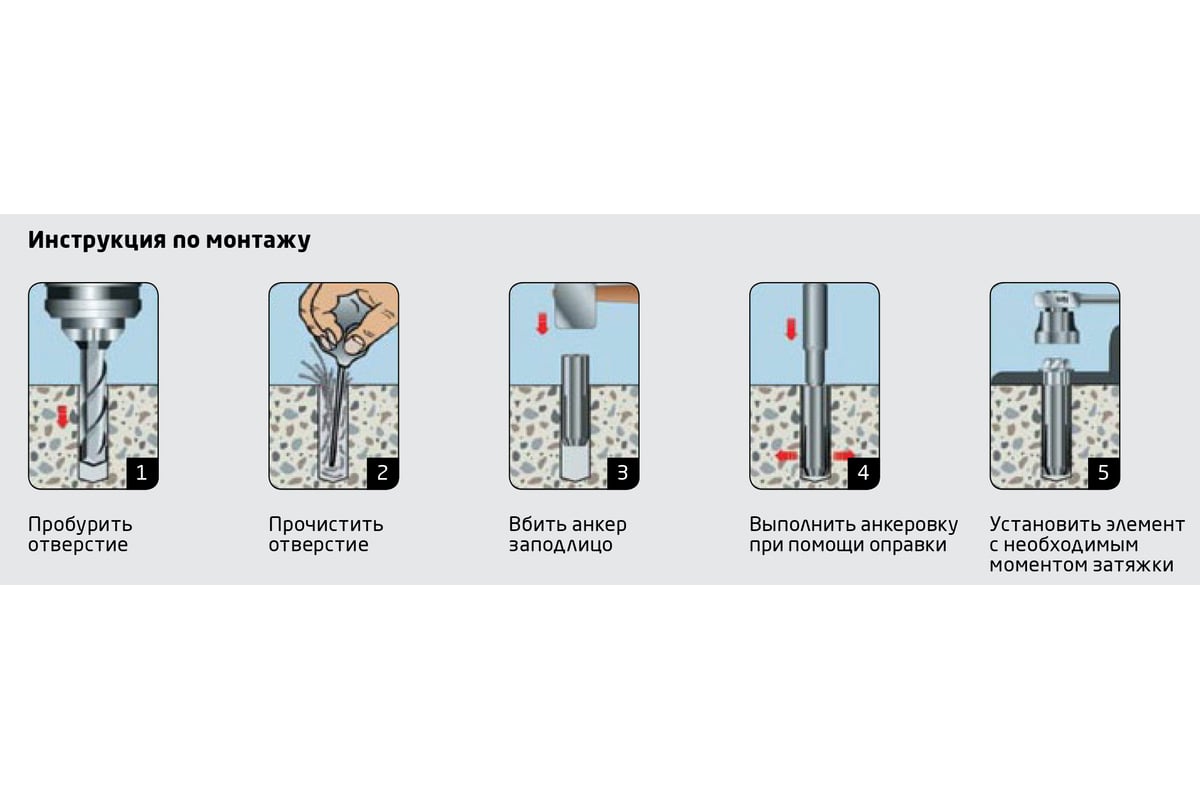 Инструкция по монтажу

1

Пробурить отверстие

2

Прочистить отверстие

3

Вбить анкер заподлицо

4

Выполнить анкеровку при помощи оправки

5

Установить элемент с необходимым моментом затяжки