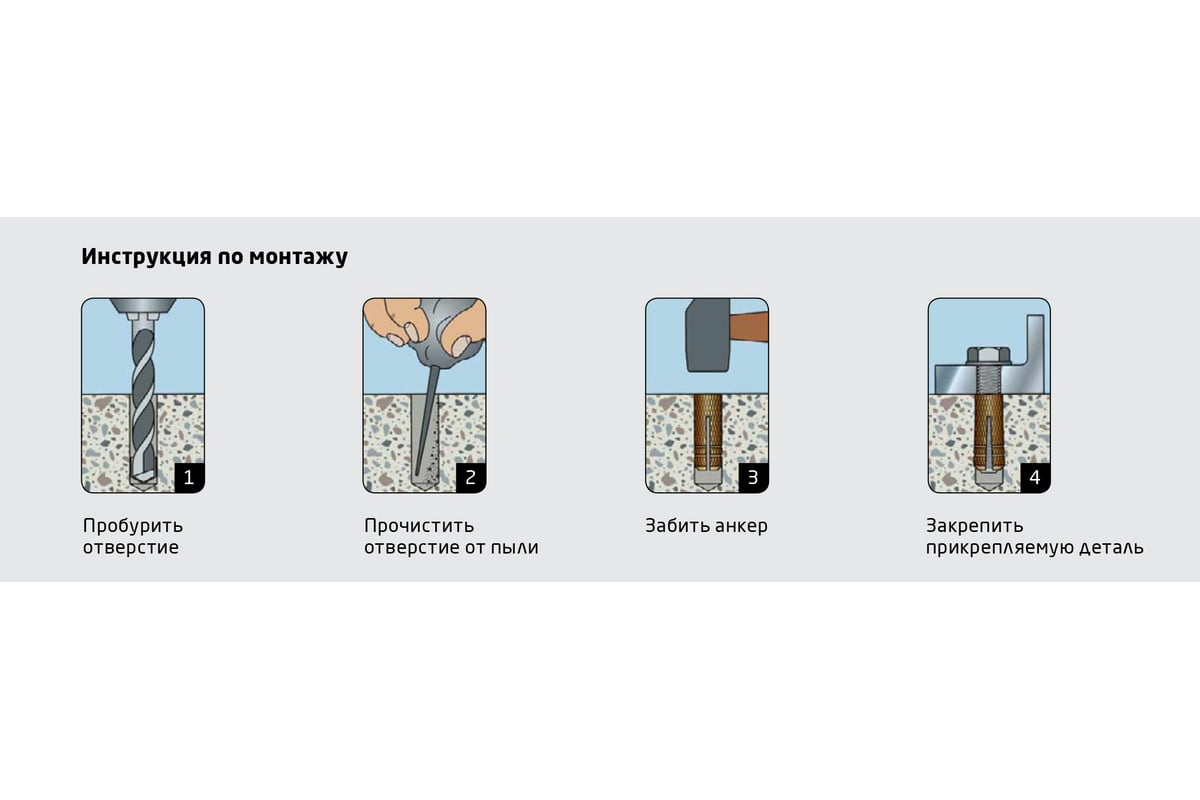 Инструкция по монтажу

1
Пробурить отверстие

2
Прочистить отверстие от пыли

3
Забить анкер

4
Закрепить прикрепляемую деталь