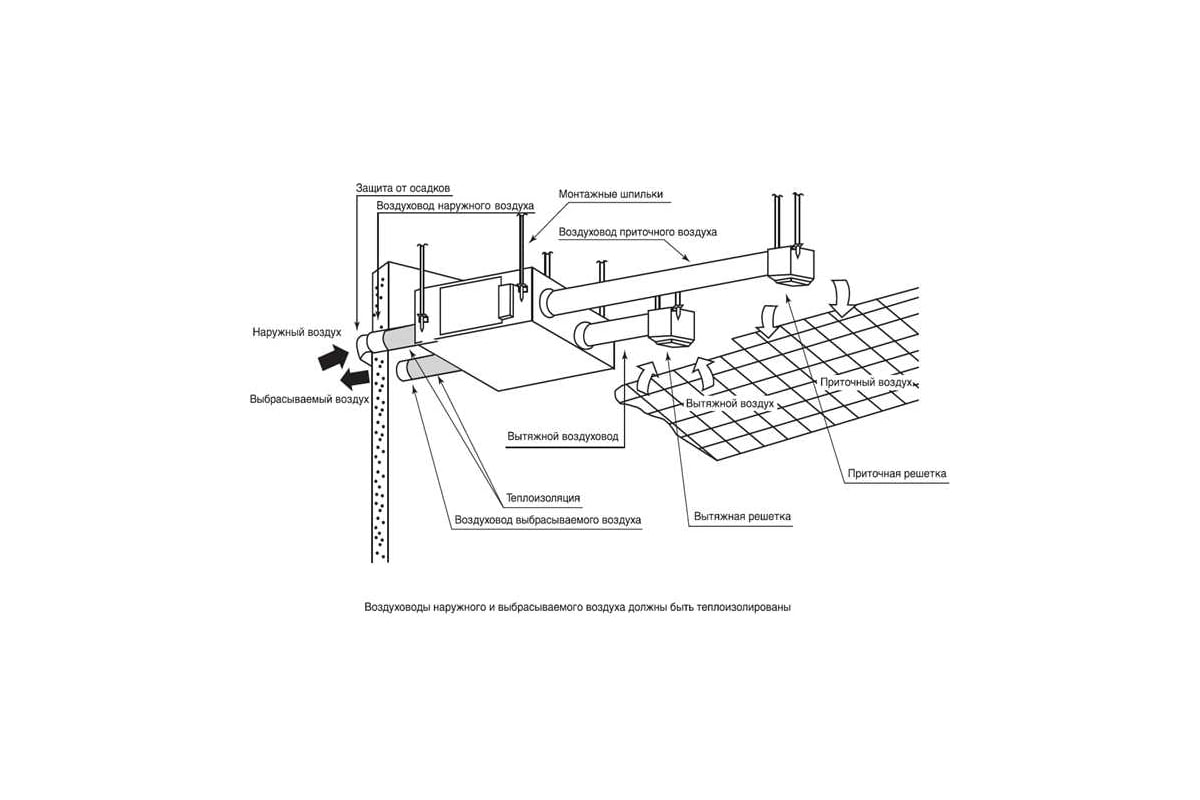 Защита от осадков
Воздуховод наружного воздуха
Монтажные шпильки
Воздуховод приточного воздуха
Наружный воздух
Выбрасываемый воздух
Приточный воздух
Вытяжной воздух
Вытяжной воздуховод
Приточная решетка
Теплоизоляция
Воздуховод выбрасываемого воздуха
Вытяжная решетка

Воздуховоды наружного и выбрасываемого воздуха должны быть теплоизолированы