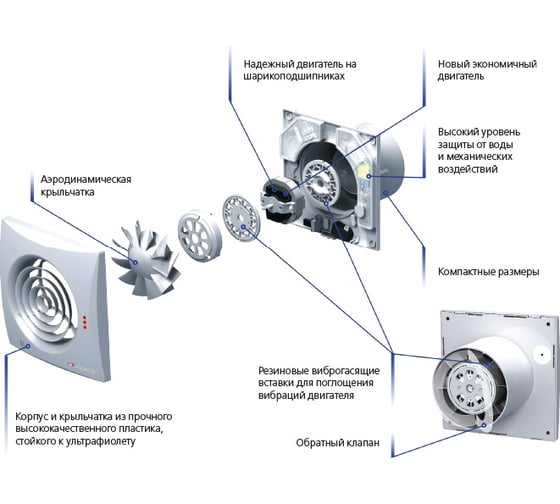 Надежный двигатель на шарикоподшипниках

Новый экономичный двигатель

Высокий уровень защиты от воды и механических воздействий

Аэродинамическая крыльчатка

Компактные размеры

Резиновые виброгасящие вставки для поглощения вибраций двигателя

Корпус и крыльчатка из прочного высококачественного пластика, стойкого к ультрафиолету

Обратный клапан