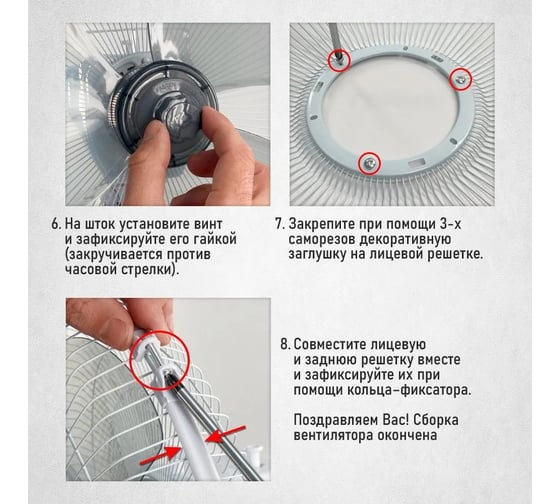 6. На шток установите винт и зафиксируйте его гайкой (закручивается против часовой стрелки).

7. Закрепите при помощи 3-х саморезов декоративную заглушку на лицевой решетке.

8. Совместите лицевую и заднюю решетку вместе и зафиксируйте их при помощи кольца-фиксатора.

Поздравляем Вас! Сборка вентилятора окончена