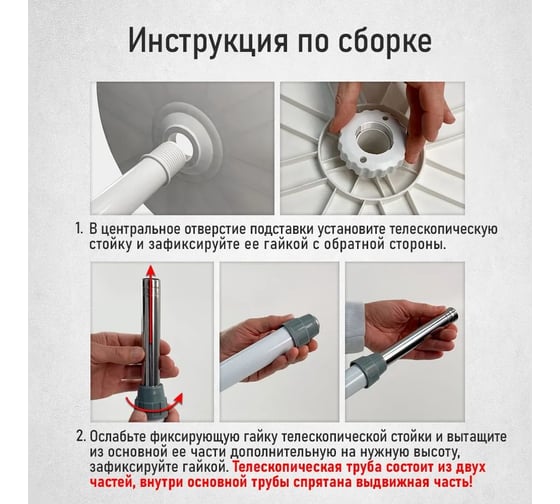 Инструкция по сборке

1. В центральное отверстие подставки установите телескопическую стойку и зафиксируйте ее гайкой с обратной стороны.

2. Ослабьте фиксирующую гайку телескопической стойки и вытащите из основной ее части дополнительную на нужную высоту, зафиксируйте гайкой. Телескопическая труба состоит из двух частей, внутри основной трубы спрятана выдвижная часть!