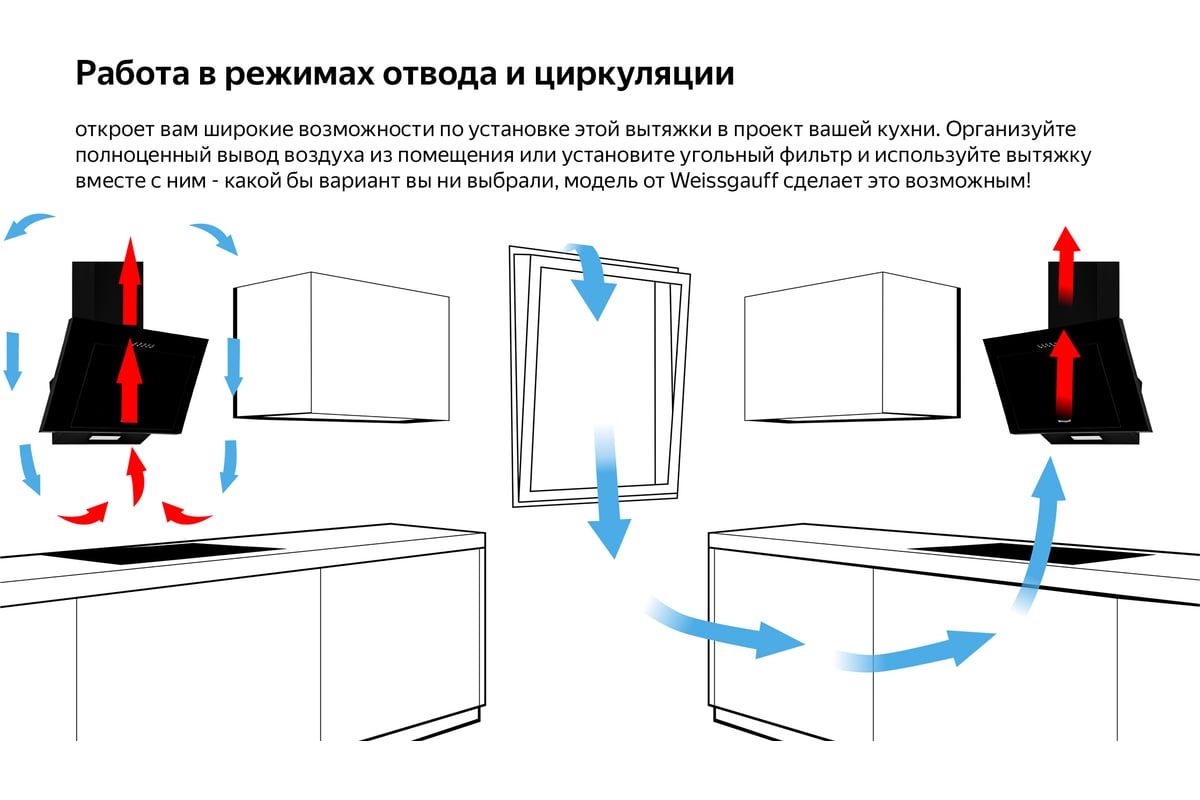 Работа в режимах отвода и циркуляции

откроет вам широкие возможности по установке этой вытяжки в проект вашей кухни. Организуйте полноценный вывод воздуха из помещения или установите угольный фильтр и используйте вытяжку вместе с ним - какой бы вариант вы ни выбрали, модель от Weissgauff сделает это возможным!