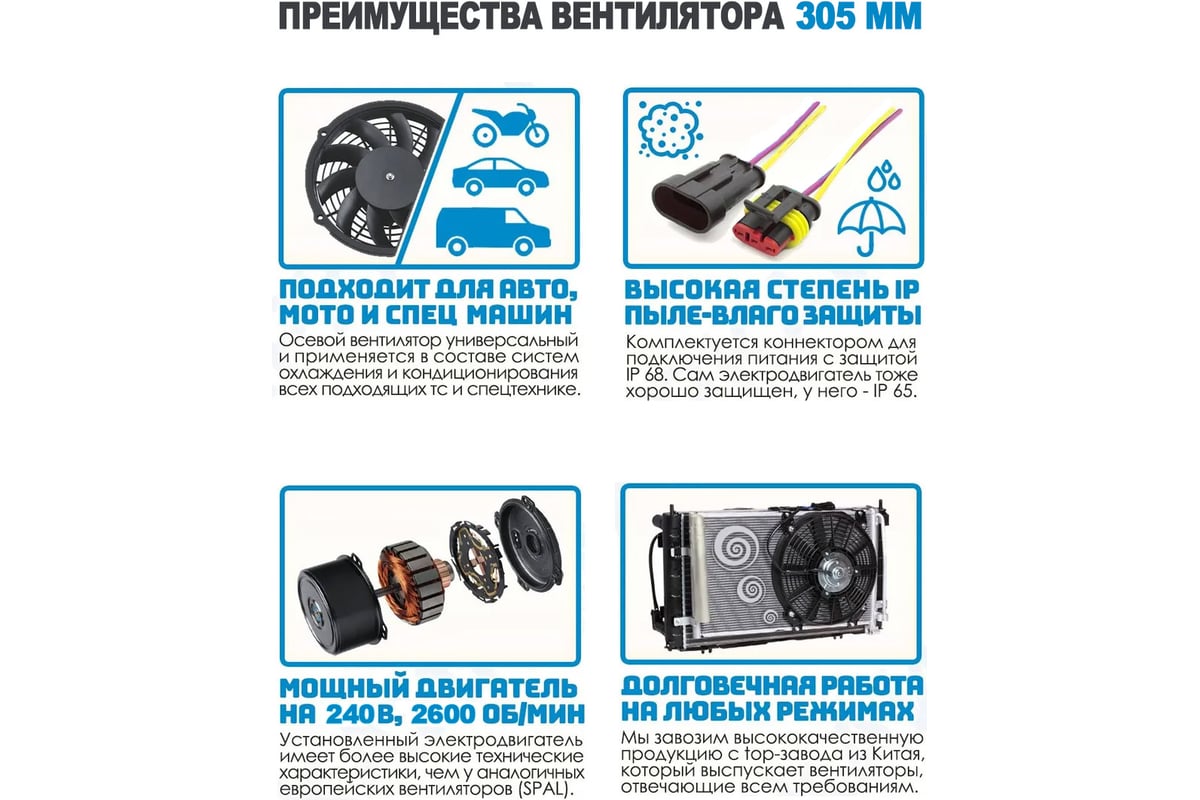 ПРЕИМУЩЕСТВА ВЕНТИЛЯТОРА 305 ММ

ПОДХОДИТ ДЛЯ АВТО, МОТО И СПЕЦ МАШИН

Осевой вентилятор универсальный и применяется в составе систем охлаждения и кондиционирования всех подходящих тс и спецтехнике.

ВЫСОКАЯ СТЕПЕНЬ IP ПЫЛЕ-ВЛАГО ЗАЩИТЫ

Комплектуется коннектором для подключения питания с защитой IP 68. Сам электродвигатель тоже хорошо защищен, у него - IP 65.

МОЩНЫЙ ДВИГАТЕЛЬ НА 240 В, 2600 ОБ/МИН

Установленный электродвигатель имеет более высокие технические характеристики, чем у аналогичных европейских вентиляторов (SPAL).

ДОЛГОВЕЧНАЯ РАБОТА НА ЛЮБЫХ РЕЖИМАХ

Мы завозим высококачественную продукцию с top-завода из Китая, который выспускает вентиляторы, отвечающие всем требованиям.