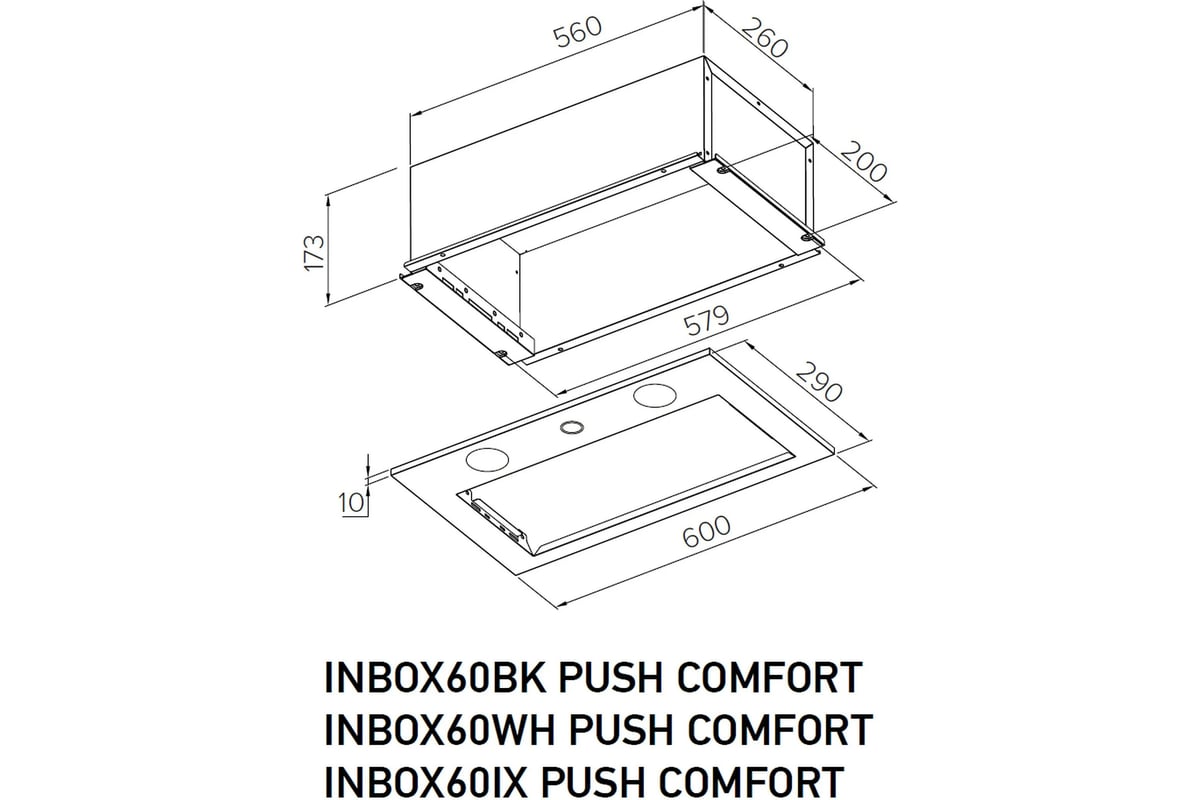 560
260
200
173
579
290
10
600

INBOX60BK PUSH COMFORT
INBOX60WH PUSH COMFORT
INBOX60IX PUSH COMFORT