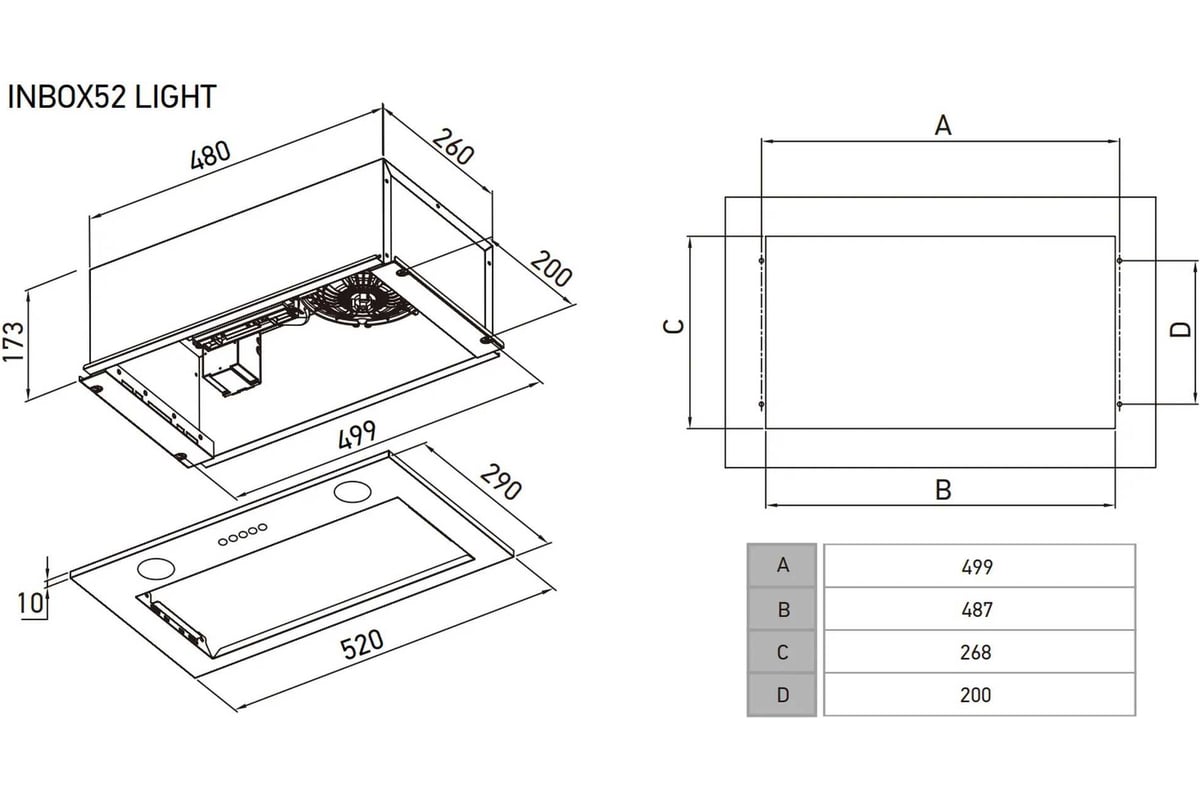 INBOX52 LIGHT

480

260

200

173

499

290

10

520

A

C

D

B

| A | 499 |
|---|---|
| B | 487 |
| C | 268 |
| D | 200 |