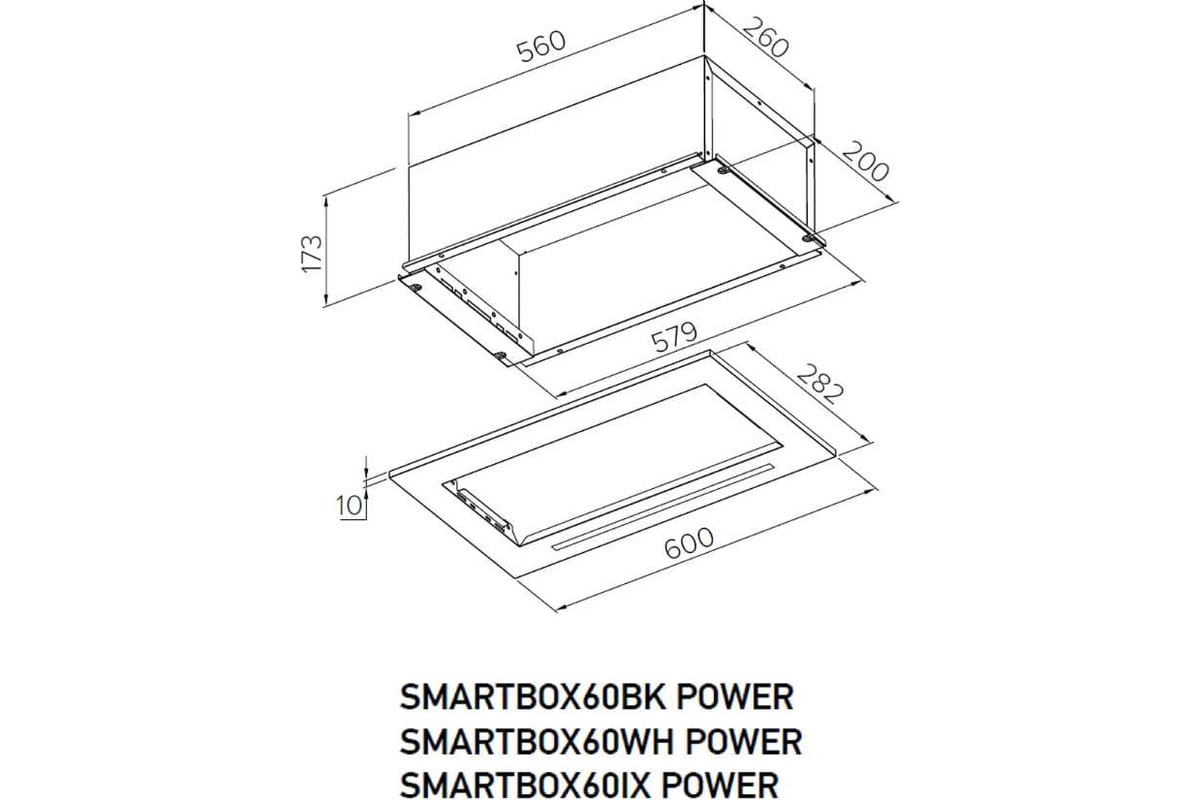 560
260
200
173
579
282
10
600

SMARTBOX60BK POWER
SMARTBOX60WH POWER
SMARTBOX60IX POWER