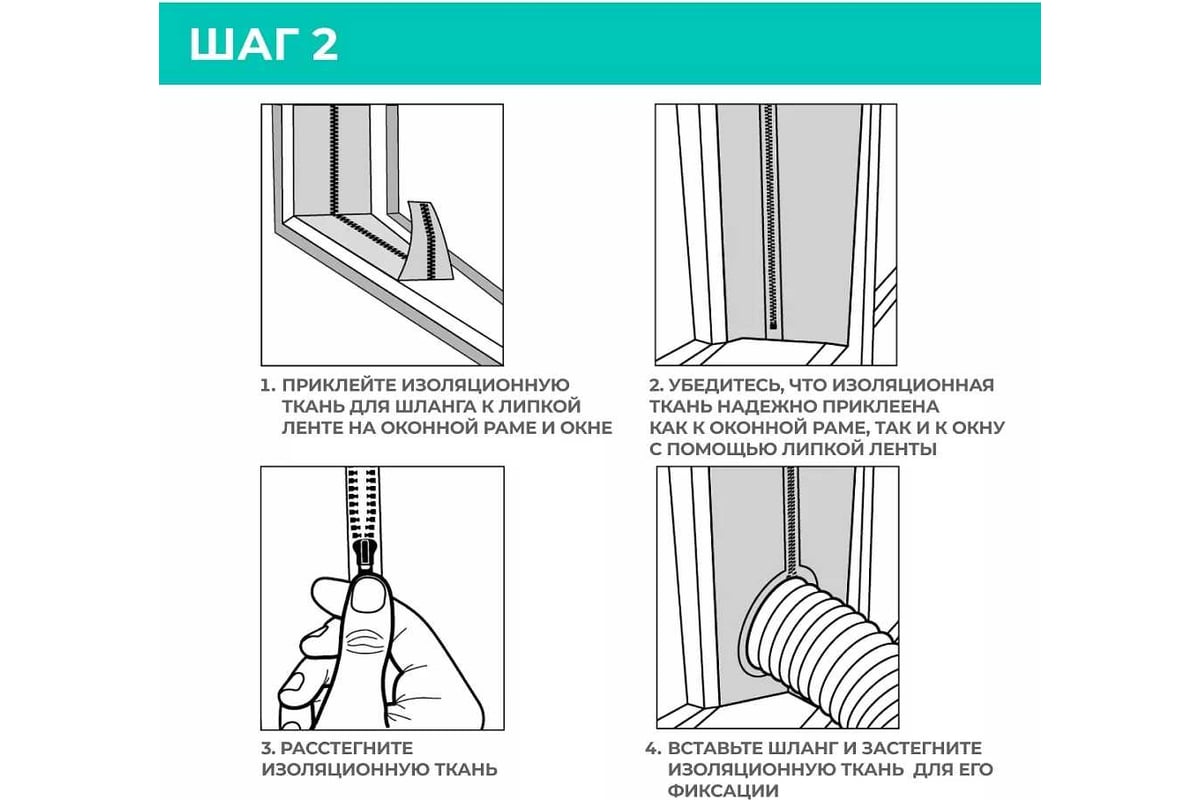 ШАГ 2

1. ПРИКЛЕЙТЕ ИЗОЛЯЦИОННУЮ ТКАНЬ ДЛЯ ШЛАНГА К ЛИПКОЙ ЛЕНТЕ НА ОКОННОЙ РАМЕ И ОКНЕ

2. УБЕДИТЕСЬ, ЧТО ИЗОЛЯЦИОННАЯ ТКАНЬ НАДЕЖНО ПРИКЛЕЕНА КАК К ОКОННОЙ РАМЕ, ТАК И К ОКНУ С ПОМОЩЬЮ ЛИПКОЙ ЛЕНТЫ

3. РАССТЕГНИТЕ ИЗОЛЯЦИОННУЮ ТКАНЬ

4. ВСТАВЬТЕ ШЛАНГ И ЗАСТЕГНИТЕ ИЗОЛЯЦИОННУЮ ТКАНЬ ДЛЯ ЕГО ФИКСАЦИИ