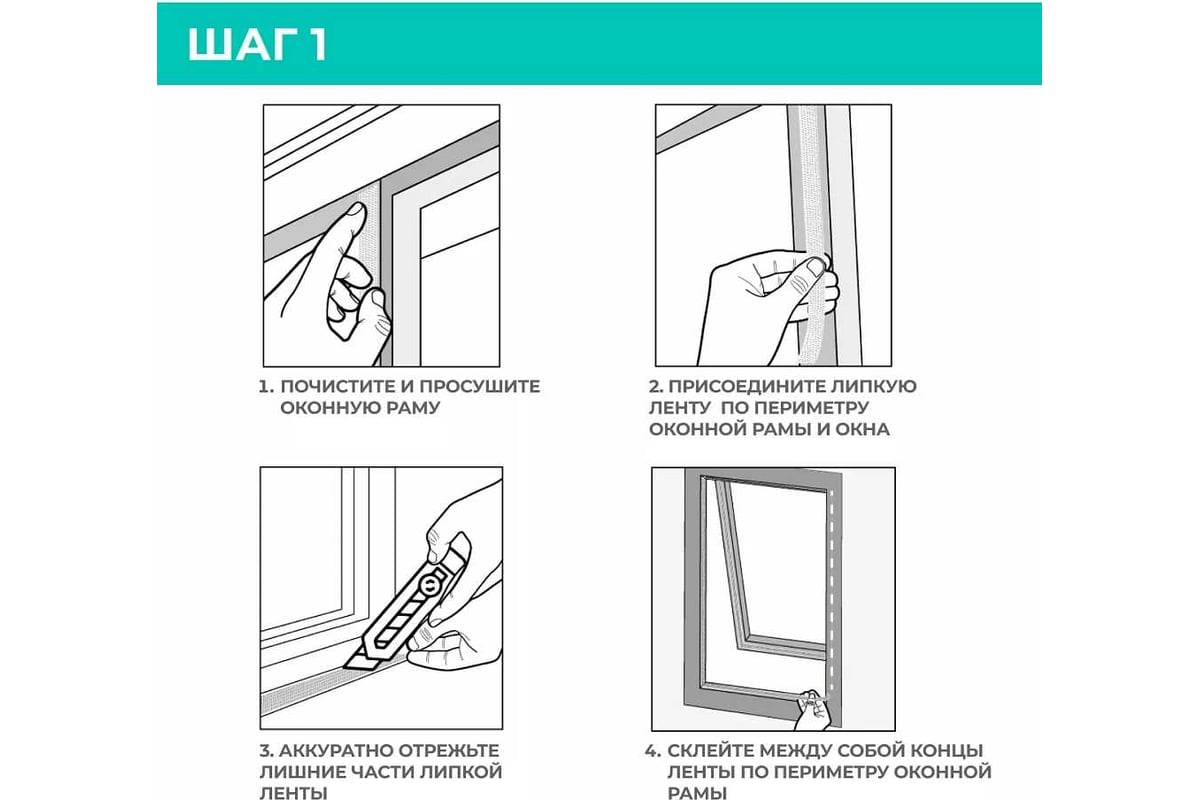 ШАГ 1

1. ПОЧИСТИТЕ И ПРОСУШИТЕ ОКОННУЮ РАМУ

2. ПРИСОЕДИНИТЕ ЛИПКУЮ ЛЕНТУ ПО ПЕРИМЕТРУ ОКОННОЙ РАМЫ И ОКНА

3. АККУРАТНО ОТРЕЖЬТЕ ЛИШНИЕ ЧАСТИ ЛИПКОЙ ЛЕНТЫ

4. СКЛЕЙТЕ МЕЖДУ СОБОЙ КОНЦЫ ЛЕНТЫ ПО ПЕРИМЕТРУ ОКОННОЙ РАМЫ