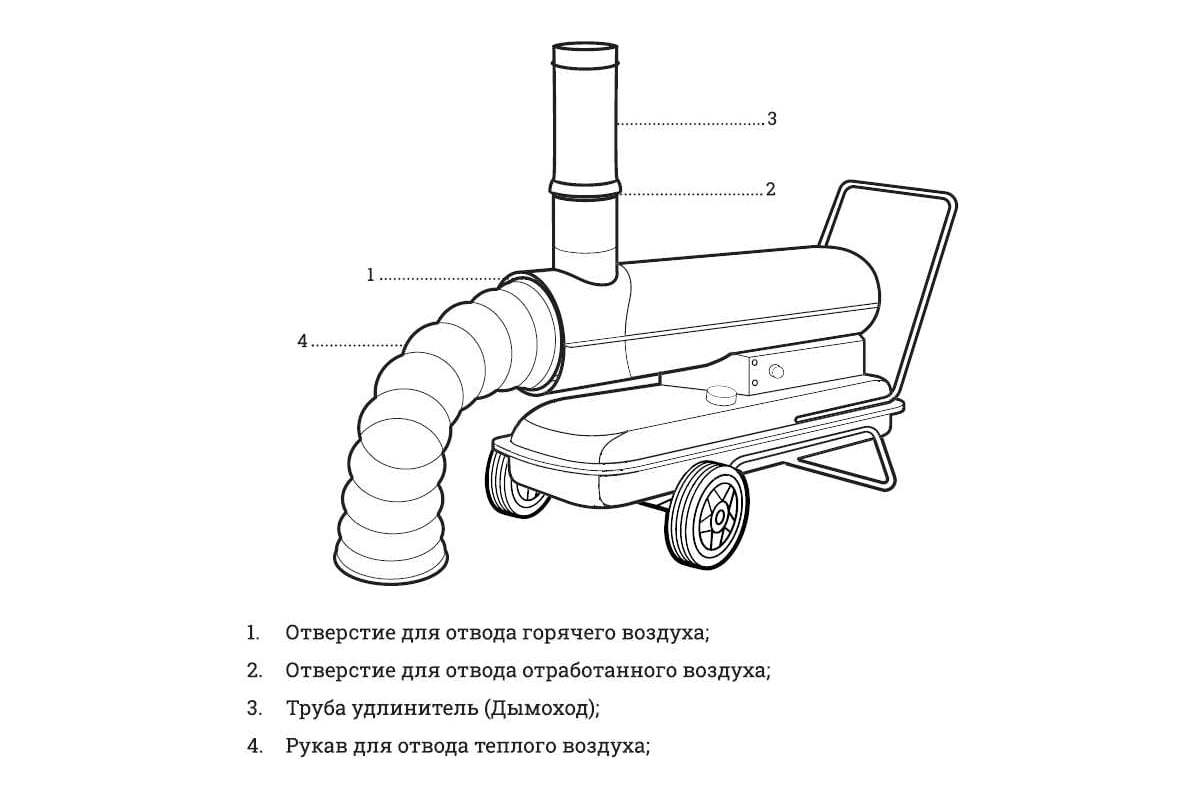 3

2

1

4

1. Отверстие для отвода горячего воздуха;

2. Отверстие для отвода отработанного воздуха;

3. Труба удлинитель (Дымоход);

4. Рукав для отвода теплого воздуха;