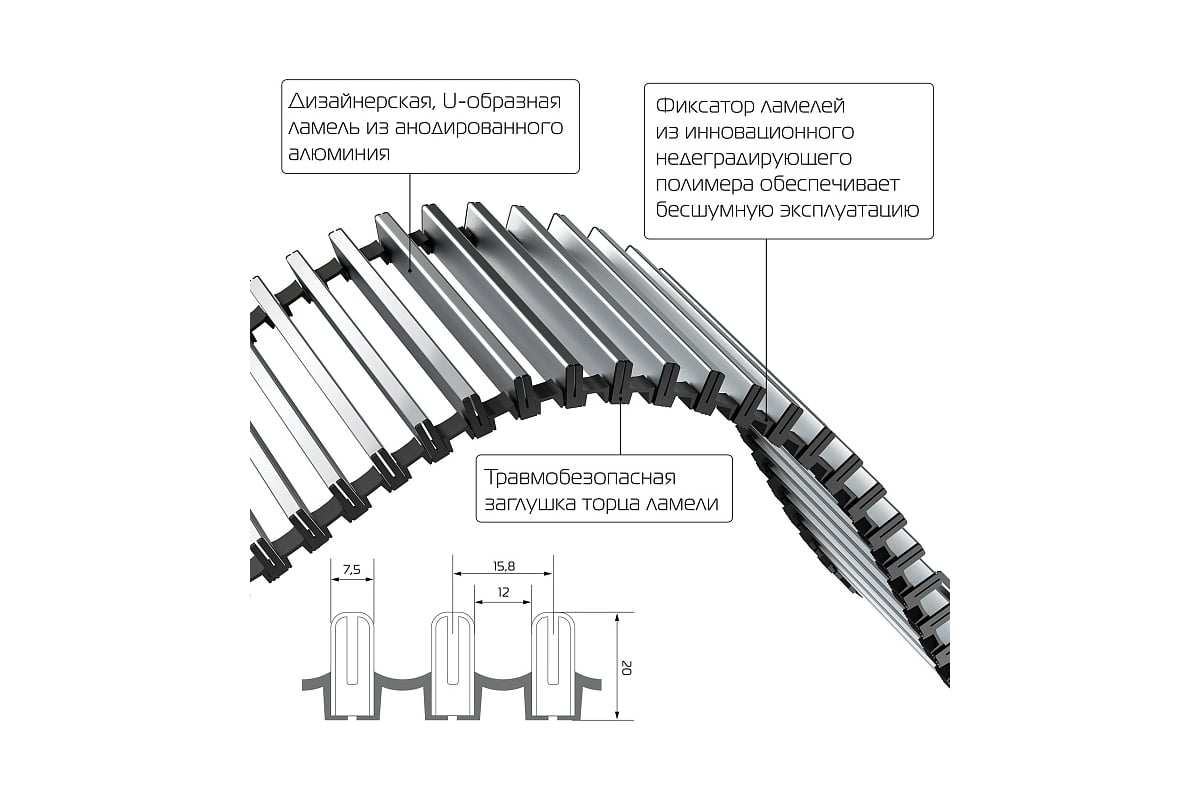 Дизайнерская, U-образная ламель из анодированного алюминия

Фиксатор ламелей из инновационного недеградирующего полимера обеспечивает бесшумную эксплуатацию

Травмобезопасная заглушка торца ламели

7,5

15,8

12

20