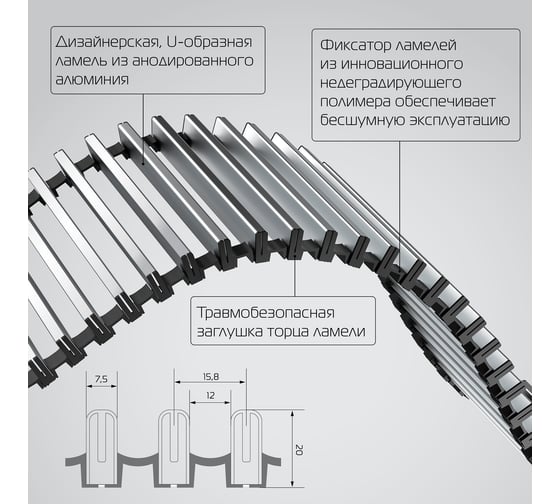 Дизайнерская, U-образная ламель из анодированного алюминия

Фиксатор ламелей из инновационного недеградирующего полимера обеспечивает бесшумную эксплуатацию

Травмобезопасная заглушка торца ламели

7,5

15,8

12

20